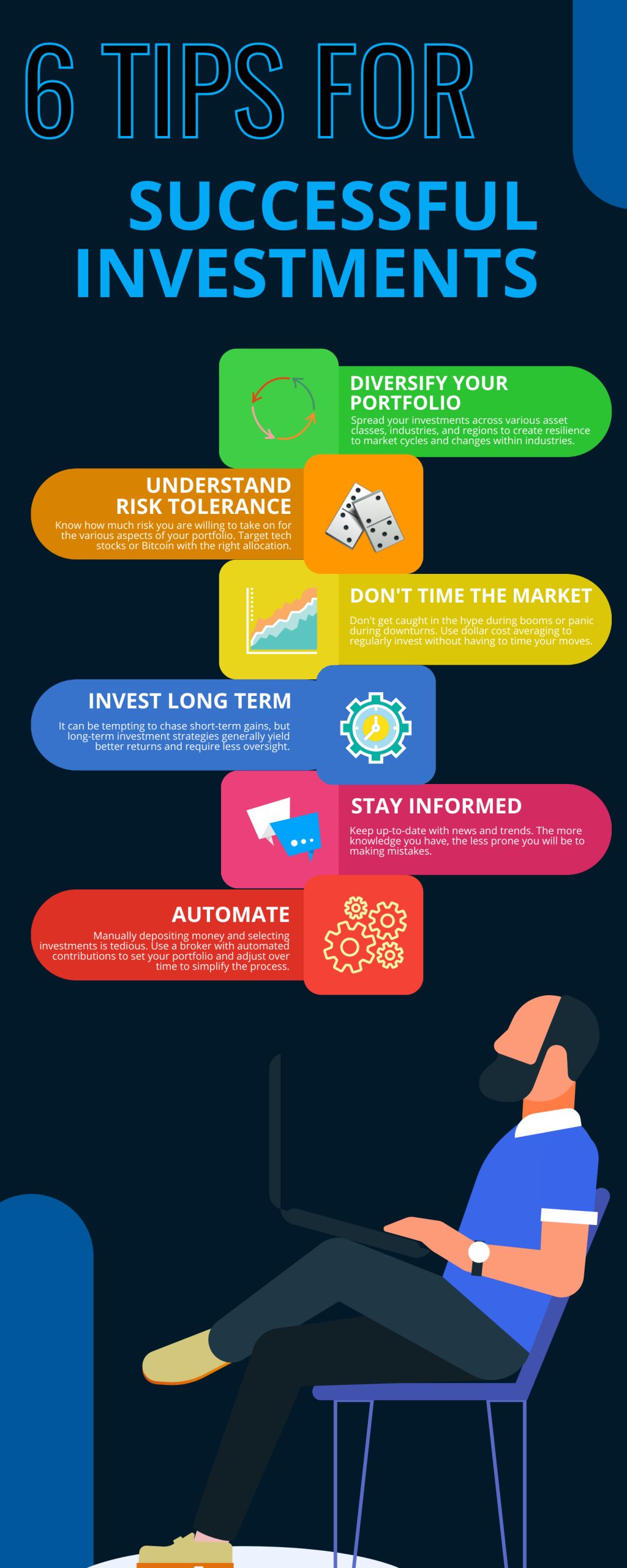 6 TIPS FOR

SUCCESSFUL INVESTMENTS

DIVERSIFY YOUR PORTFOLIO

Spread your investments across various asset classes, industries, and regions to create resilience to market cycles and changes within industries.

UNDERSTAND RISK TOLERANCE

Know how much risk you are willing to take on for the various aspects of your portfolio. Target tech stocks or Bitcoin with the right allocation.

DON'T TIME THE MARKET

Don't get caught in the hype during booms or panic during downturns. Use dollar cost averaging to regularly invest without having to time your moves.

INVEST LONG TERM

It can be tempting to chase short-term gains, but long-term investment strategies generally yield better returns and require less oversight.

STAY INFORMED

Keep up-to-date with news and trends. The more knowledge you have, the less prone you will be to making mistakes.

AUTOMATE

Manually depositing money and selecting investments is tedious. Use a broker with automated contributions to set your portfolio and adjust over time to simplify the process.